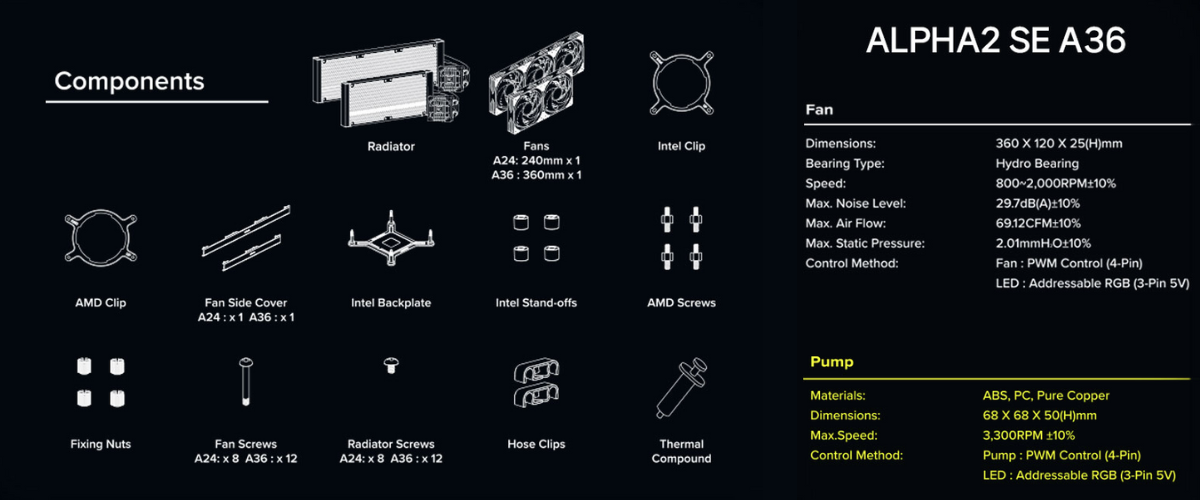 Components

Radiator

Fans
A24: 240mm x 1
A36 : 360mm x 1

Intel Clip

AMD Clip

Fan Side Cover
A24 : x 1 A36 : x 1

Intel Backplate

Intel Stand-offs

AMD Screws

Fixing Nuts

Fan Screws
A24: x 8 A36 : x 12

Radiator Screws
A24: x 8 A36 : x 12

Hose Clips

Thermal Compound

ALPHA2 SE A36

Fan

| | |
|---|---|
| Dimensions: | 360 X 120 X 25(H)mm |
| Bearing Type: | Hydro Bearing |
| Speed: | 800~2,000RPM±10% |
| Max. Noise Level: | 29.7dB(A)±10% |
| Max. Air Flow: | 69.12CFM±10% |
| Max. Static Pressure: | 2.01mmH.O±10% |
| Control Method: | Fan : PWM Control (4-Pin) |
| | LED : Addressable RGB (3-Pin 5V) |

Pump

| | |
|---|---|
| Materials: | ABS, PC, Pure Copper |
| Dimensions: | 68 X 68 X 50(H)mm |
| Max.Speed: | 3,300RPM ±10% |
| Control Method: | Pump : PWM Control (4-Pin) |
| | LED : Addressable RGB (3-Pin 5V) |