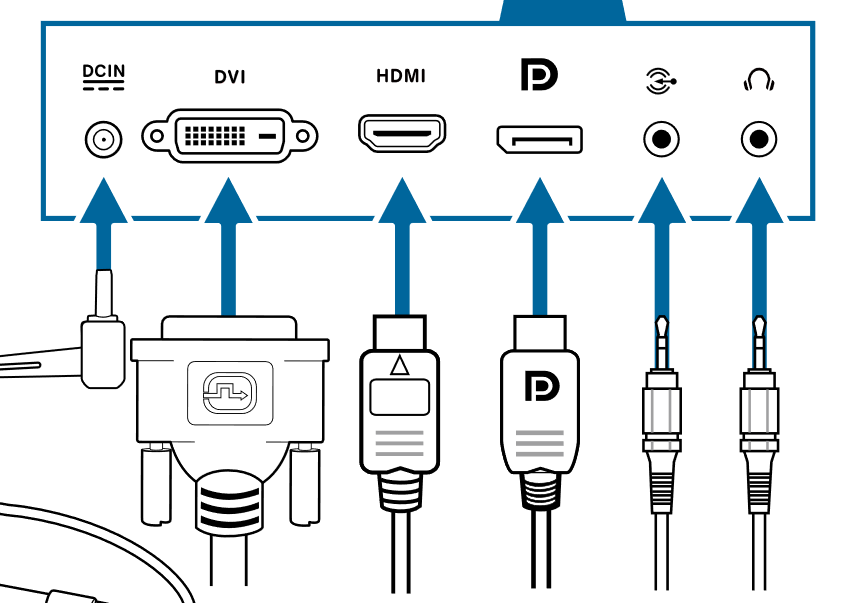 DCIN

DVI

HDMI