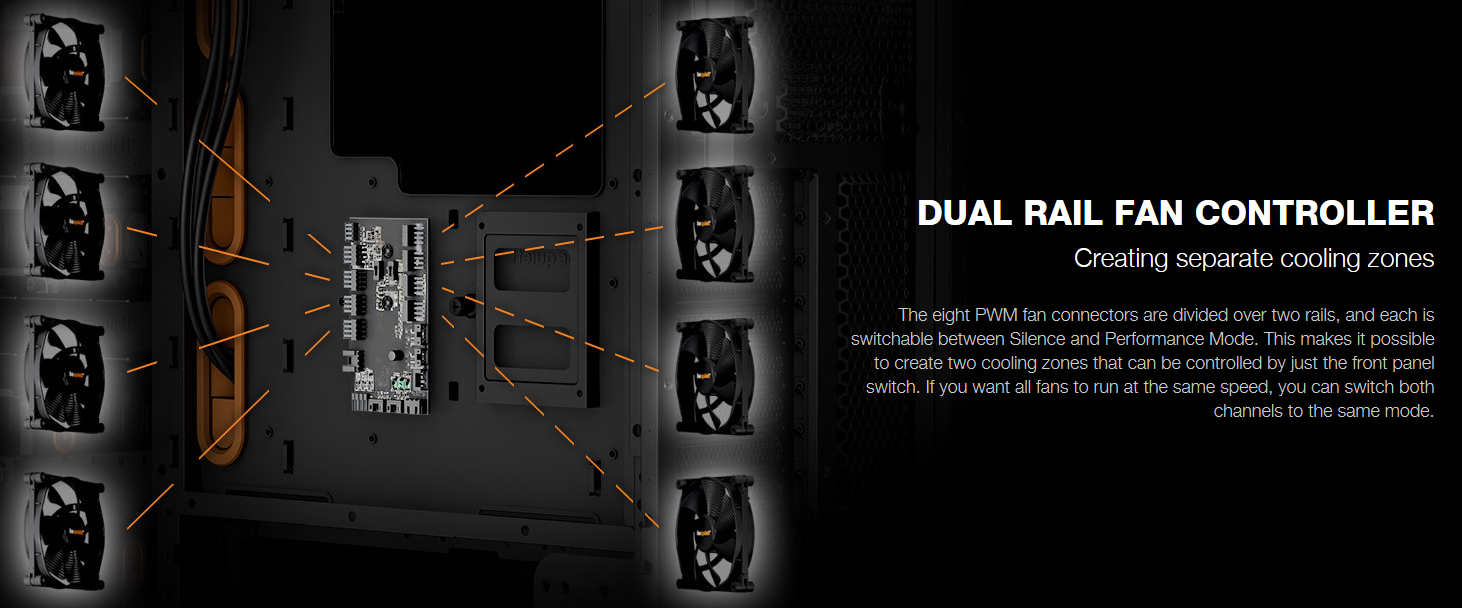 DUAL RAIL FAN CONTROLLER

Creating separate cooling zones

The eight PWM fan connectors are divided over two rails, and each is switchable between Silence and Performance Mode. This makes it possible to create two cooling zones that can be controlled by just the front panel switch. If you want all fans to run at the same speed, you can switch both channels to the same mode.